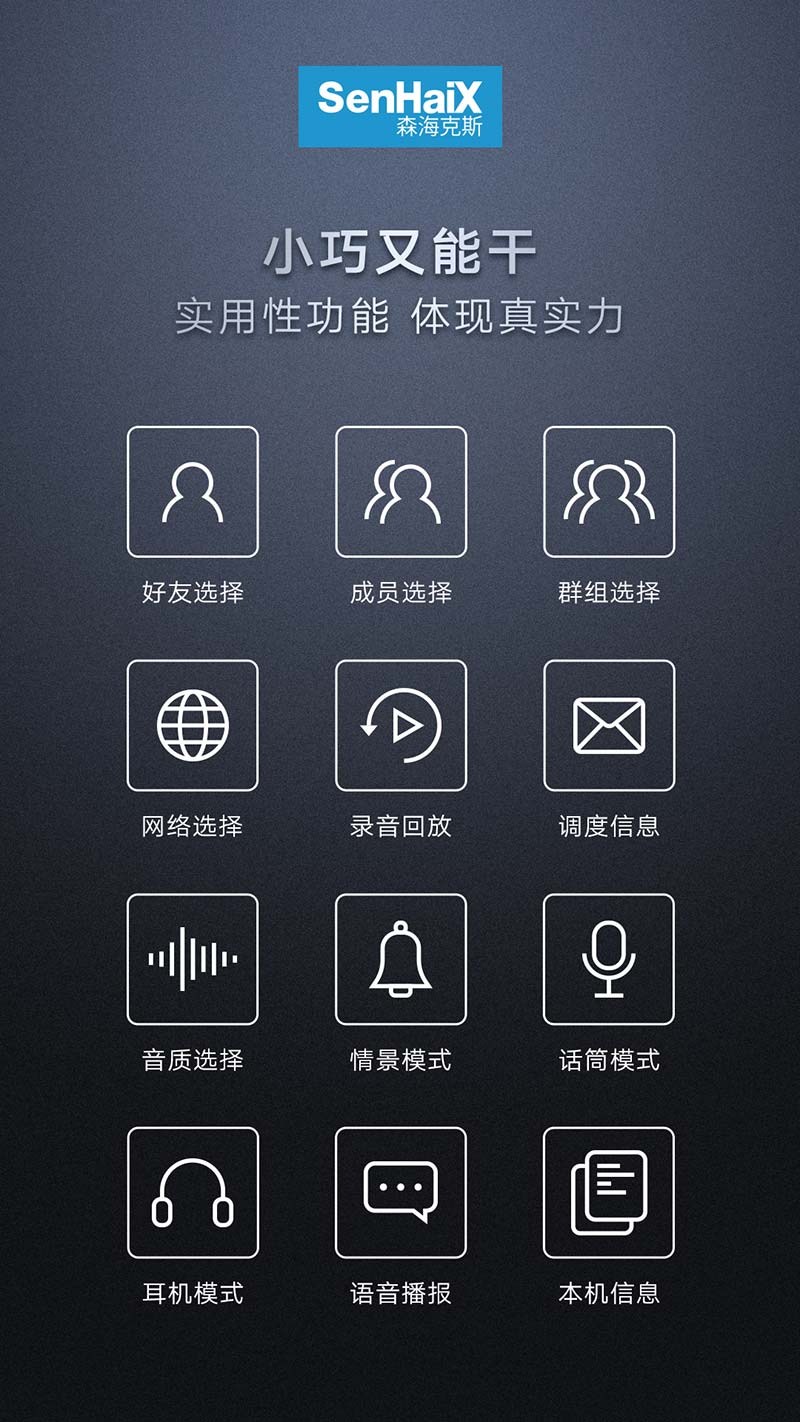 SenHaiX
森海克斯

小巧又能干
实用性功能 体现真实力

好友选择

成员选择

群组选择

网络选择

录音回放

调度信息

音质选择

情景模式

话筒模式

耳机模式

语音播报

本机信息